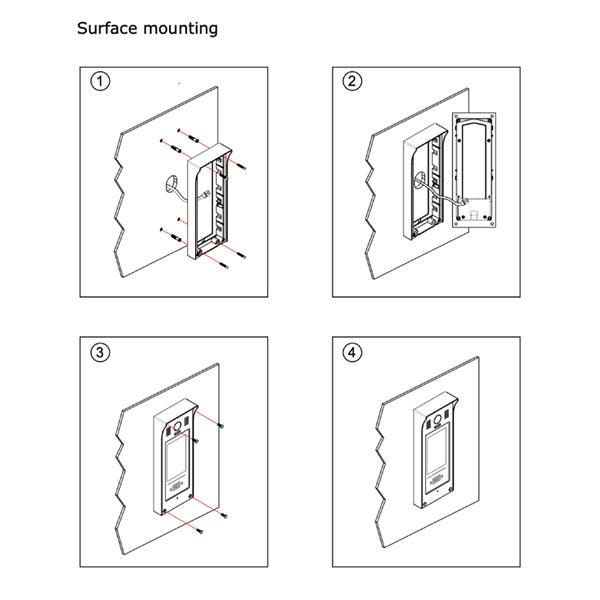 Surface mounting

①

②

③

④